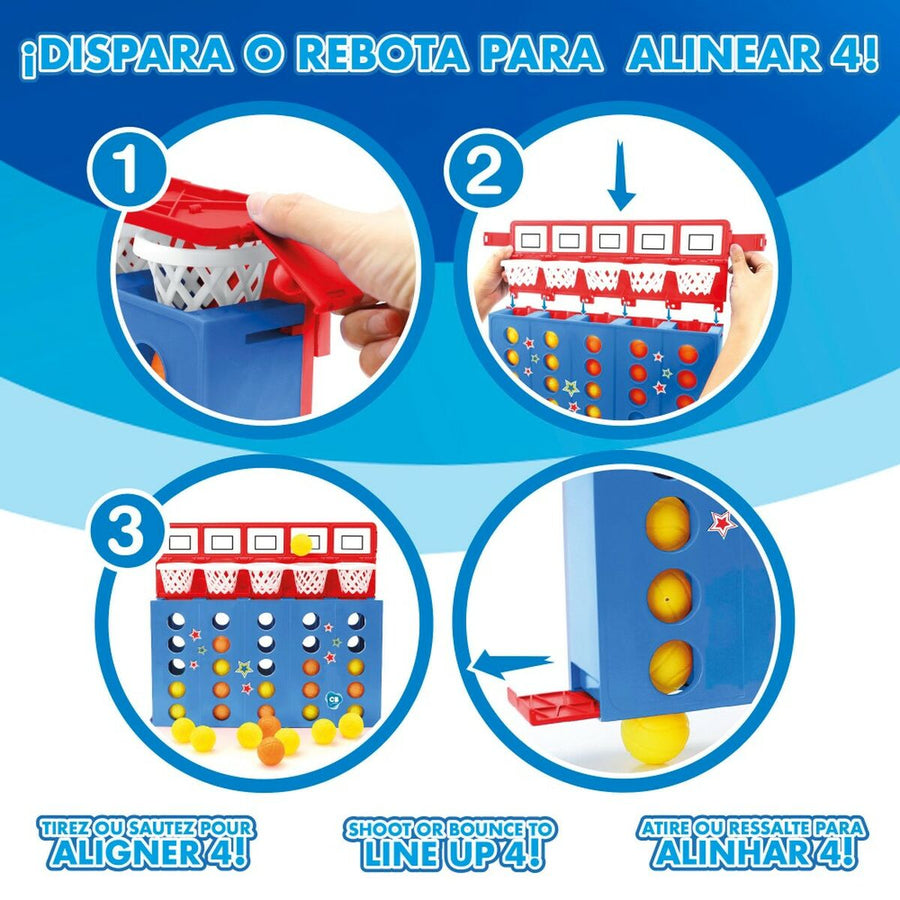 ¡DISPARA O REBOTA PARA ALINEAR 4!

1

2

3

CB

TIREZ OU SAUTEZ POUR ALIGNER 4!

SHOOT OR BOUNCE TO LINE UP 4!

ATIRE OU RESSALTE PARA ALINHAR 4!